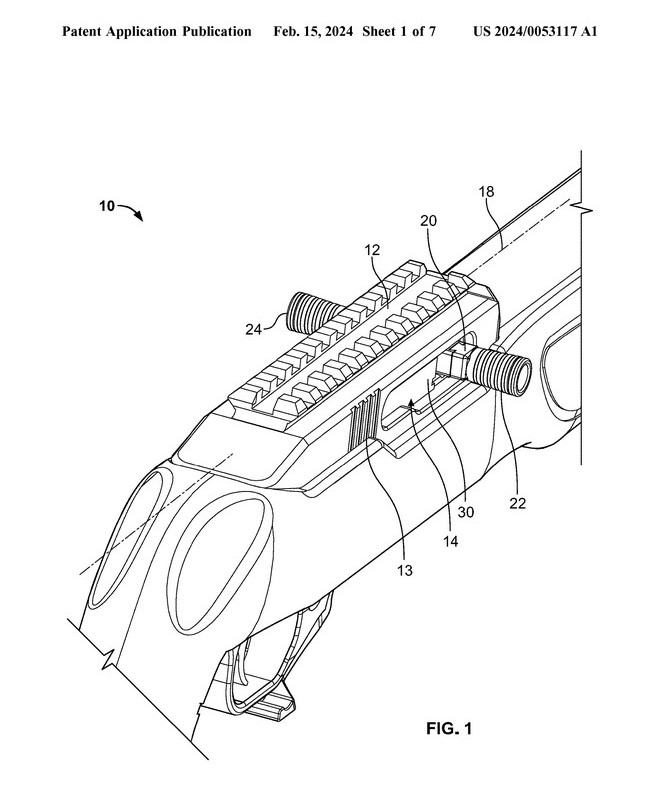 Patent Application Publication Feb. 15, 2024 Sheet 1 of 7 US 2024/0053117 A1

10

18

20

12

24

30

22

14

13

FIG. 1